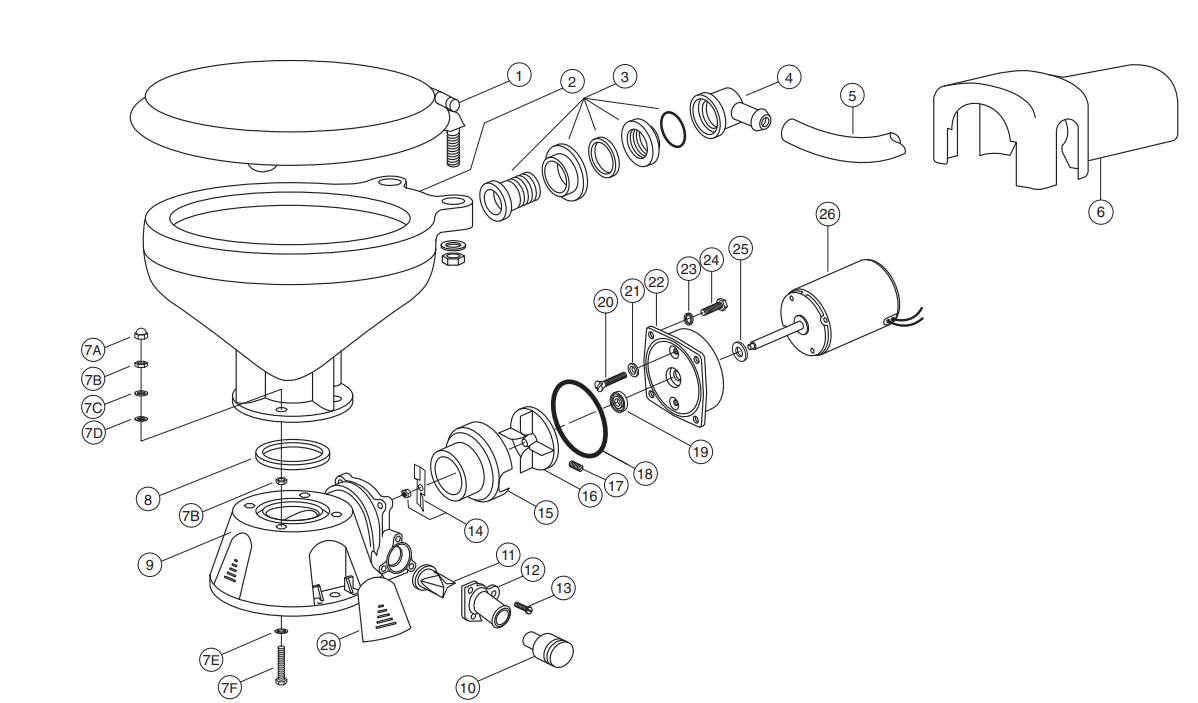 1
2
3
4
5
6
26
25
24
23
22
21
20
7A
7B
7C
7D
19
18
17
16
15
14
8
7B
9
11
12
13
29
7E
7F
10